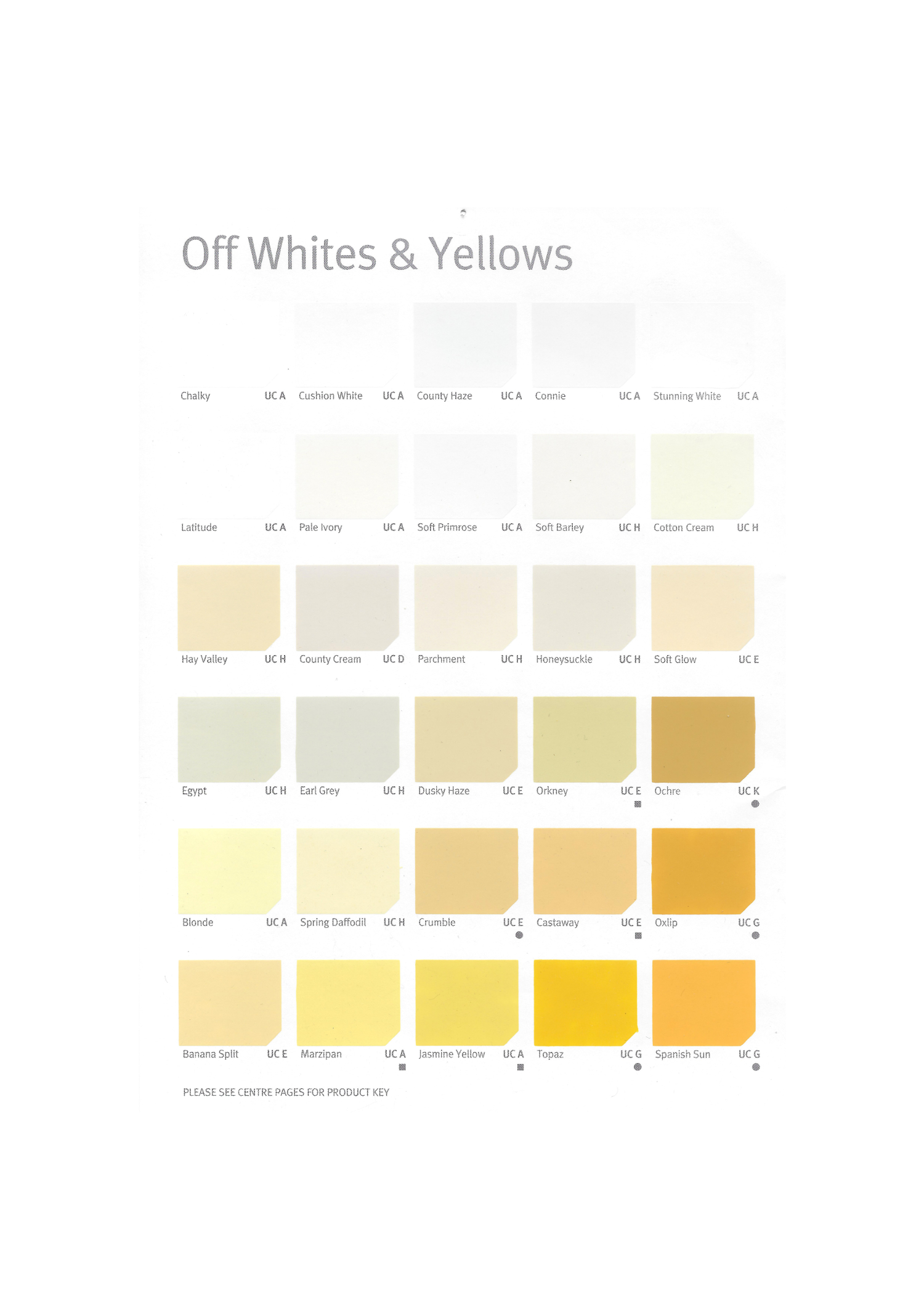 Off Whites & Yellows

Chalky UC A

Cushion White UC A

County Haze UC A

Connie UC A

Stunning White UC A

Latitude UC A

Pale Ivory UC A

Soft Primrose UC A

Soft Barley UC H

Cotton Cream UC H

Hay Valley UC H

County Cream UC D

Parchment UC H

Honeysuckle UC H

Soft Glow UC E

Egypt UC H

Earl Grey UC H

Dusky Haze UC E

Orkney UC E

Ochre UC K

Blonde UC A

Spring Daffodil UC H

Crumble UC E

Castaway UC E

Oxlip UC G

Banana Split UC E

Marzipan UC A

Jasmine Yellow UC A

Topaz UC G

Spanish Sun UC G

PLEASE SEE CENTRE PAGES FOR PRODUCT KEY